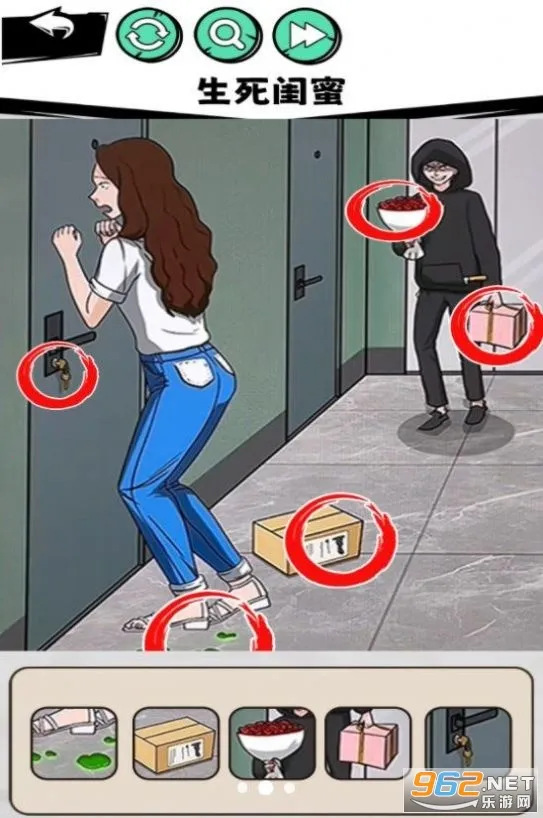 生死闺蜜

962.NET
乐游网